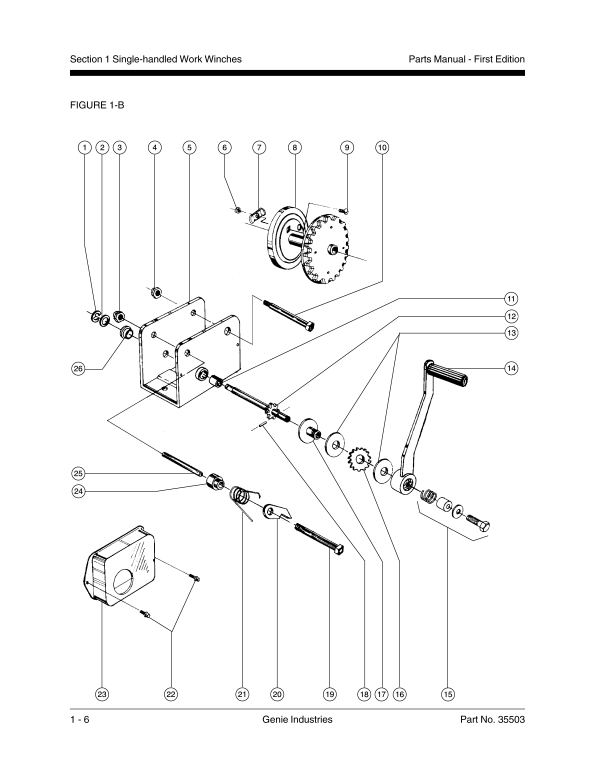 Section 1 Single-handled Work Winches

Parts Manual - First Edition

FIGURE 1-B

1 2 3 4 5 6 7 8 9 10

11

12

13

14

26

25

24

23 22 21 20 19 18 17 16 15

1 - 6

Genie Industries

Part No. 35503