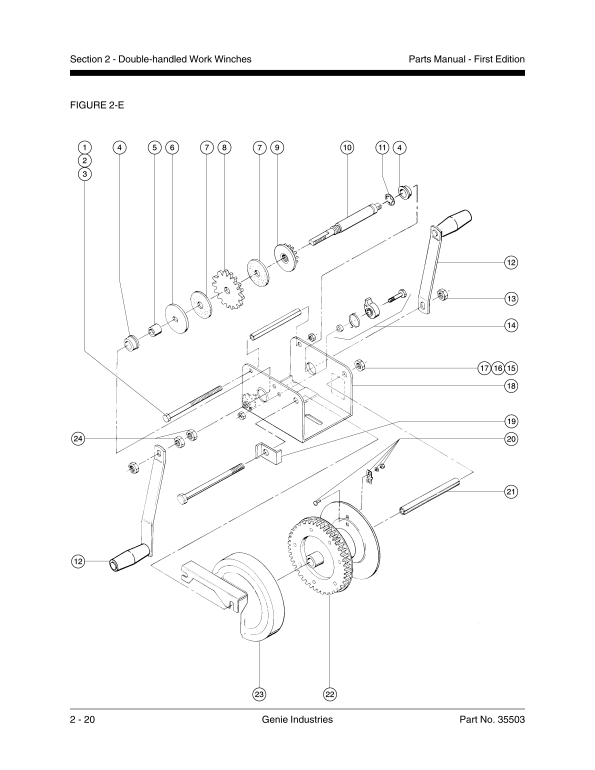 Section 2 - Double-handled Work Winches

Parts Manual - First Edition

FIGURE 2-E

1
2
3
4
5
6
7
8
7
9
10
11
4
12
13
14
17
16
15
18
19
20
24
21
12
23
22

2 - 20

Genie Industries

Part No. 35503